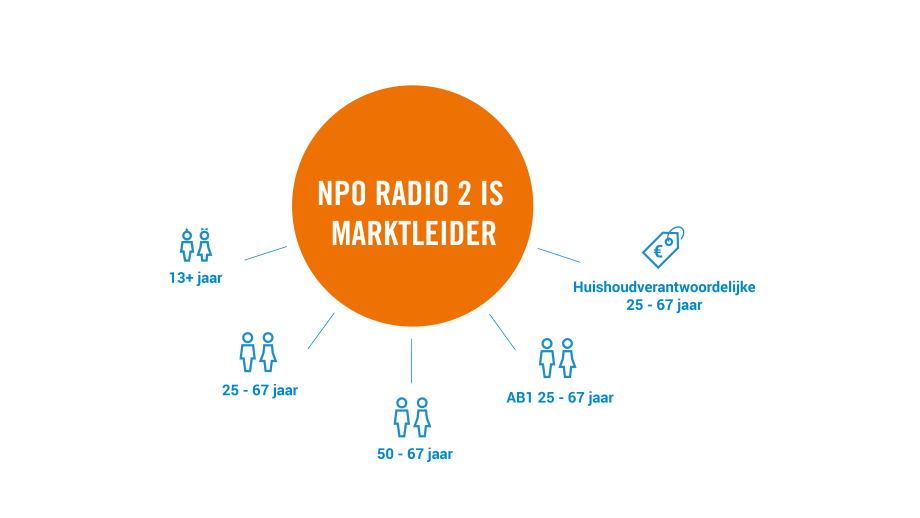 NPO RADIO 2 IS MARKTLEIDER

13+ jaar

25 - 67 jaar

50 - 67 jaar

AB1 25 - 67 jaar

€

Huishoudverantwoordelijke 25 - 67 jaar