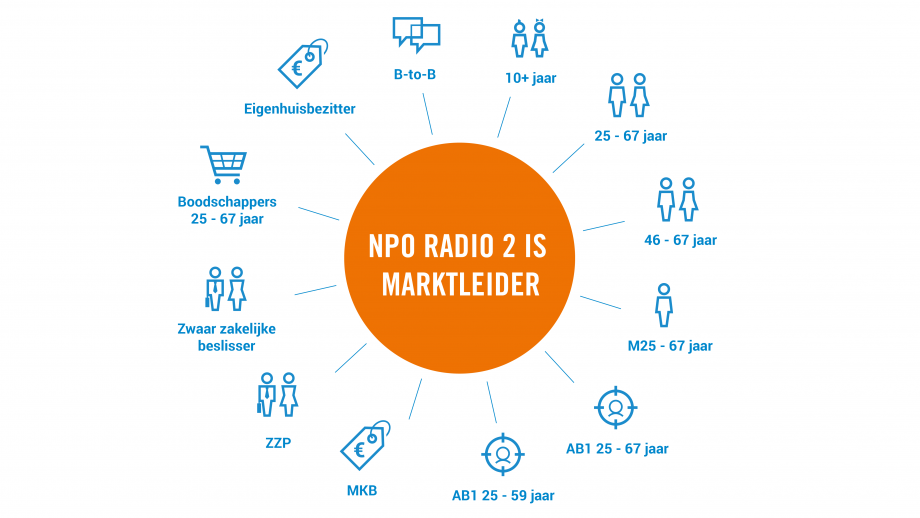 NPO RADIO 2 IS MARKTLEIDER

B-to-B

10+ jaar

25 - 67 jaar

46 - 67 jaar

M25 - 67 jaar

AB1 25 - 67 jaar

AB1 25 - 59 jaar

MKB

ZZP

Zwaar zakelijke beslisser

Boodschappers 25 - 67 jaar

Eigenhuisbezitter